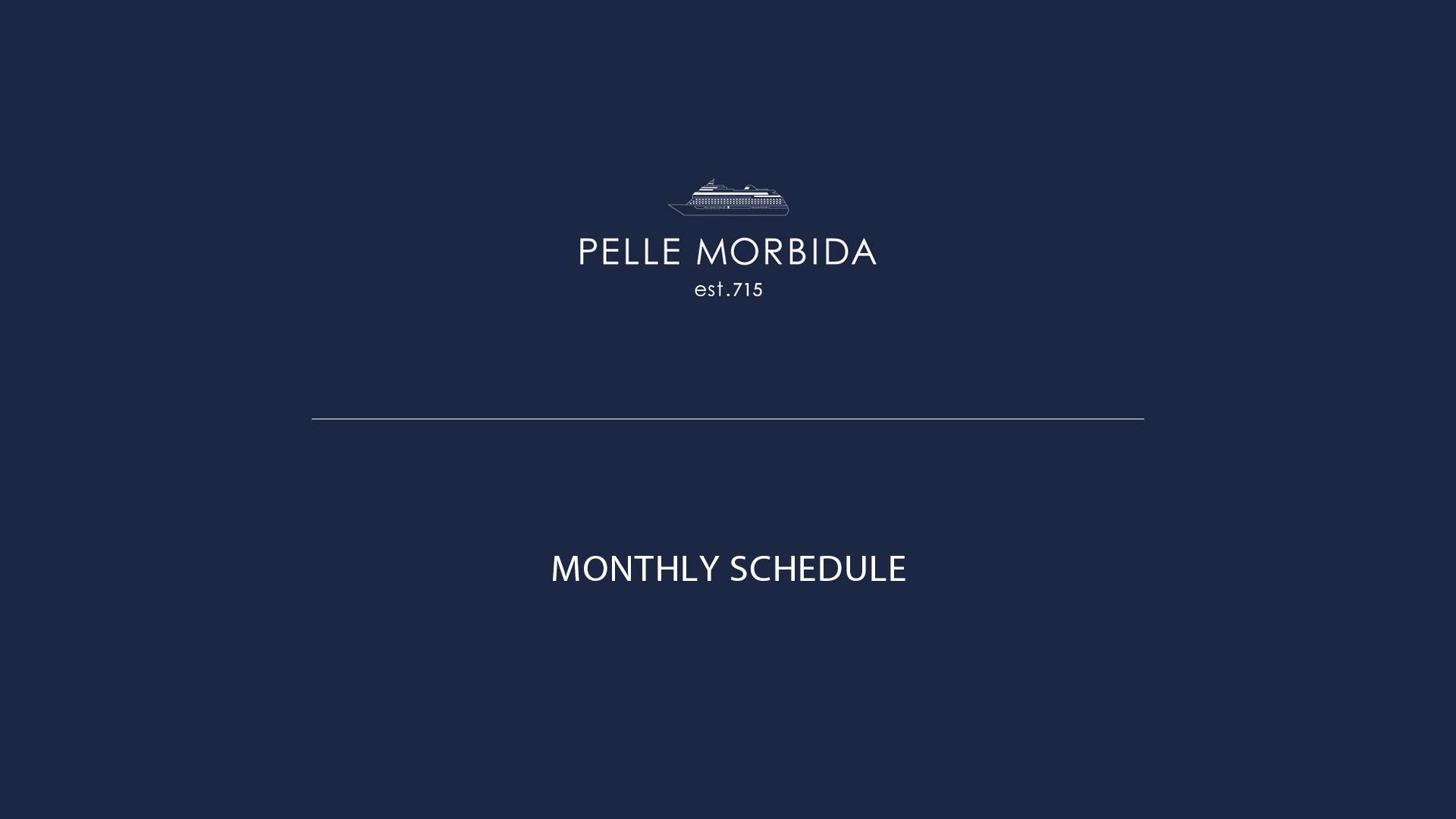 PELLE MORBIDA
est.715

MONTHLY SCHEDULE