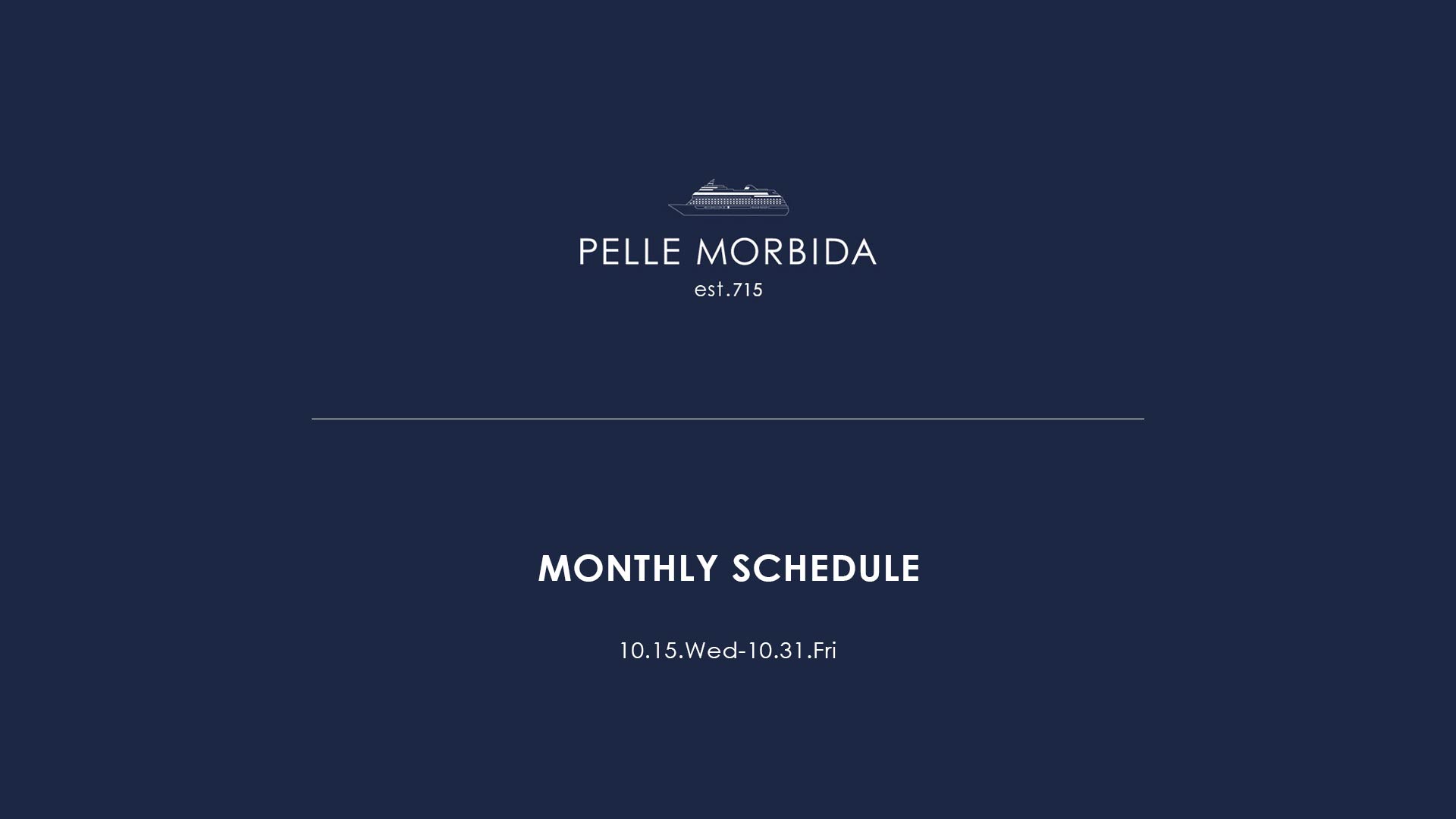 PELLE MORBIDA
est.715

MONTHLY SCHEDULE

10.15.Wed-10.31.Fri