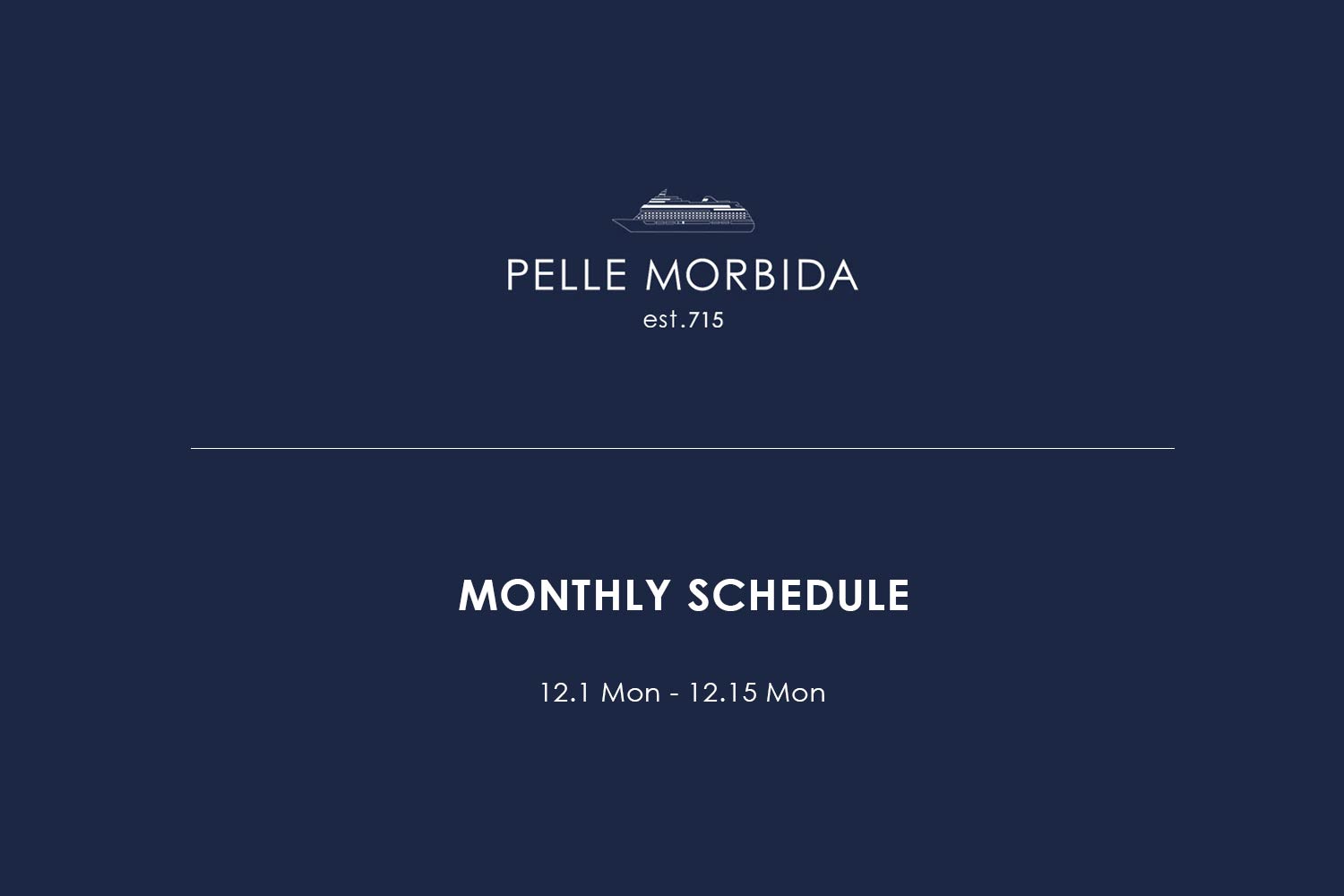 PELLE MORBIDA
est.715

MONTHLY SCHEDULE

12.1 Mon - 12.15 Mon